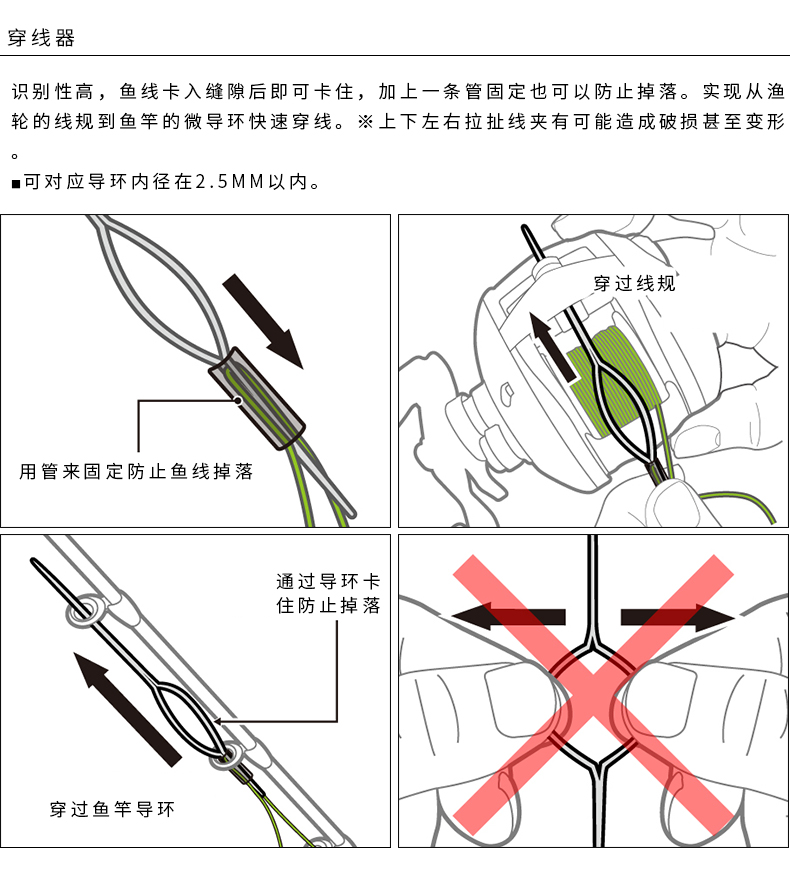 穿线器

识别性高，鱼线卡入缝隙后即可卡住，加上一条管固定也可以防止掉落。实现从渔轮的线规到鱼竿的微导环快速穿线。※上下左右拉扯线夹有可能造成破损甚至变形。

■可对应导环内径在2.5MM以内。

用管来固定防止鱼线掉落

穿过线规

通过导环卡住防止掉落

穿过鱼竿导环