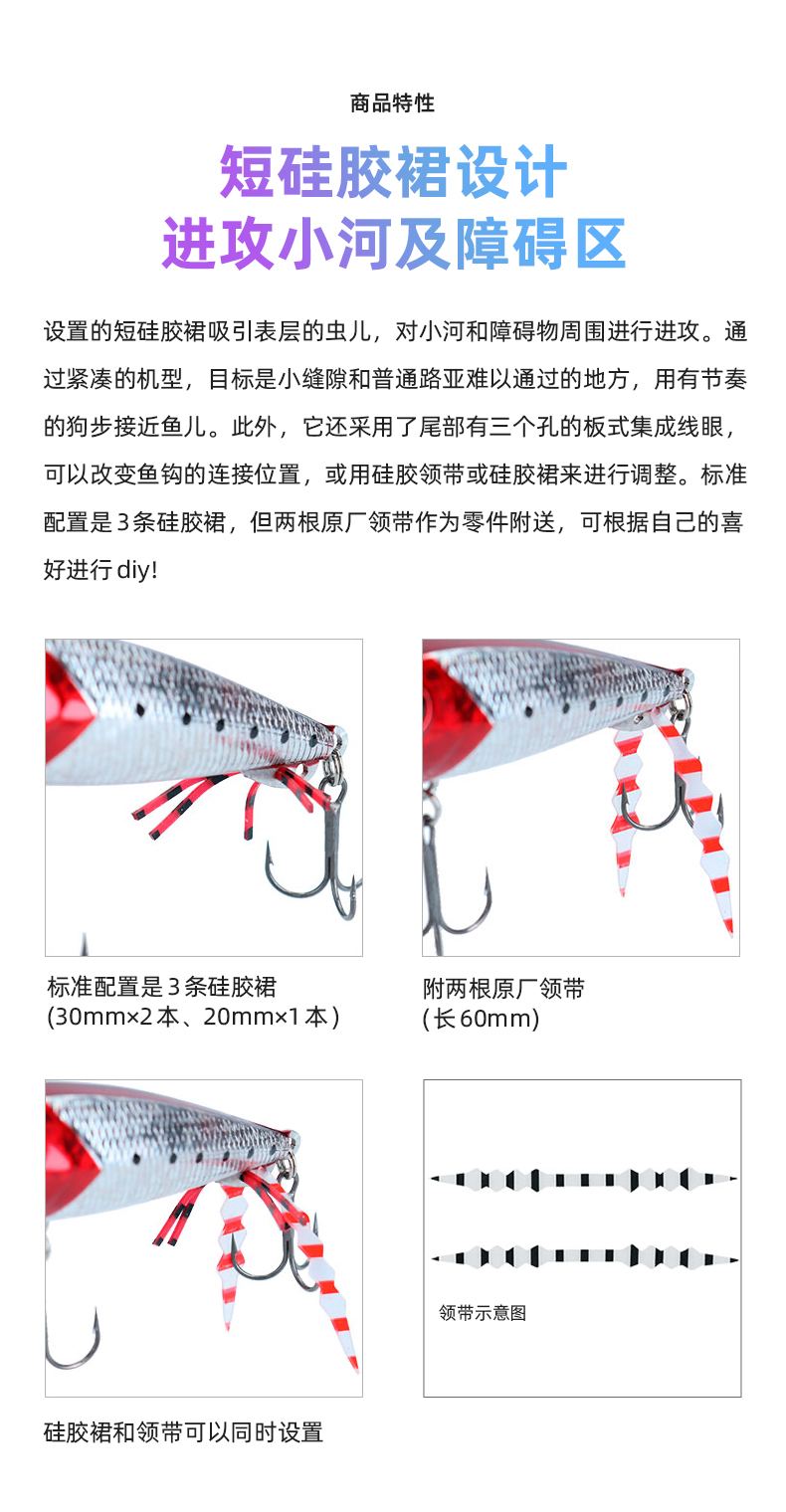 商品特性

短硅胶裙设计
进攻小河及障碍区

设置的短硅胶裙吸引表层的虫儿，对小河和障碍物周围进行进攻。通过紧凑的机型，目标是小缝隙和普通路亚难以通过的地方，用有节奏的狗步接近鱼儿。此外，它还采用了尾部有三个孔的板式集成线眼，可以改变鱼钩的连接位置，或用硅胶领带或硅胶裙来进行调整。标准配置是3条硅胶裙，但两根原厂领带作为零件附送，可根据自己的喜好进行diy!

标准配置是3条硅胶裙
(30mm×2本、20mm×1本)

附两根原厂领带
(长60mm)

领带示意图

硅胶裙和领带可以同时设置