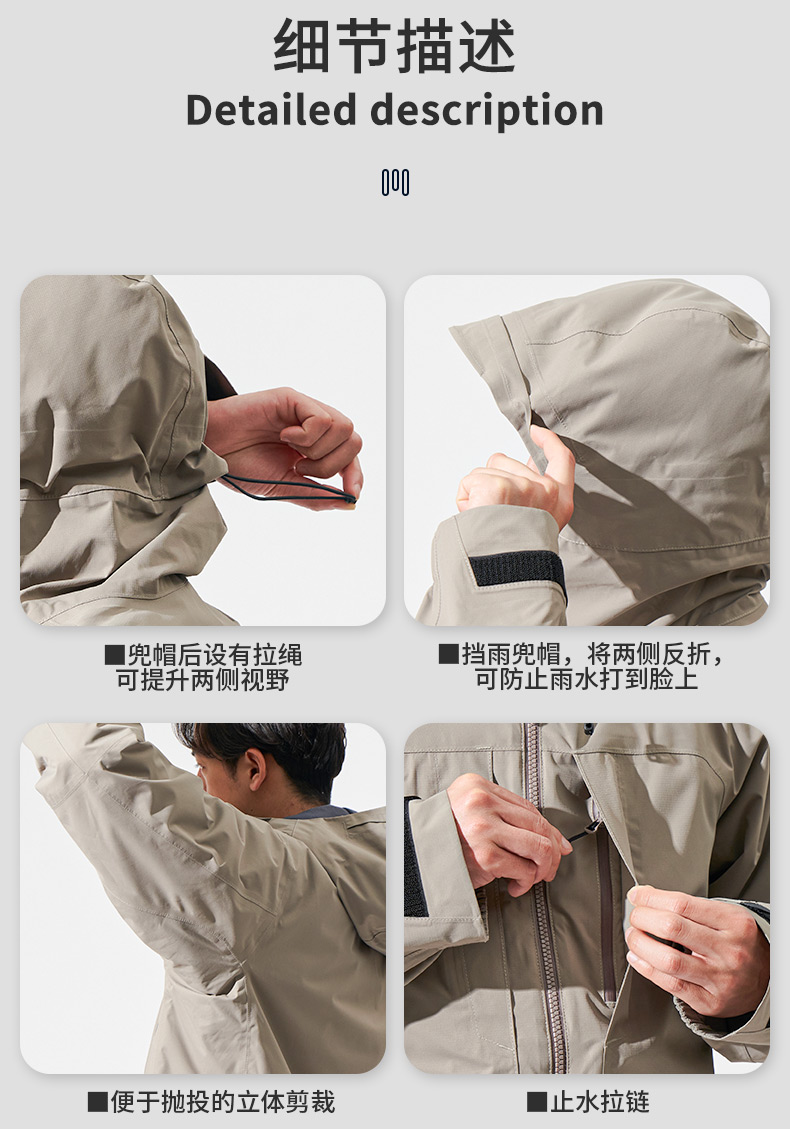 细节描述
Detailed description

■兜帽后设有拉绳
可提升两侧视野

■挡雨兜帽，将两侧反折，
可防止雨水打到脸上

■便于抛投的立体剪裁

■止水拉链