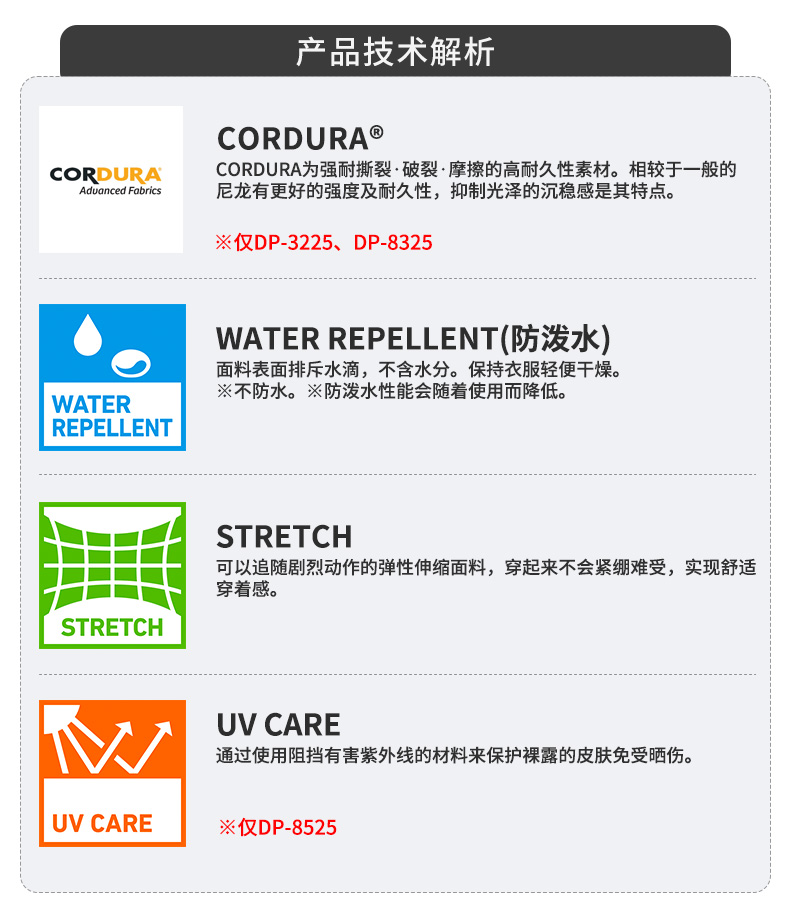 产品技术解析

CORDURA
Advanced Fabrics

CORDURA®

CORDURA为强耐撕裂·破裂·摩擦的高耐久性素材。相较于一般的尼龙有更好的强度及耐久性，抑制光泽的沉稳感是其特点。

※仅DP-3225、DP-8325

WATER
REPELLENT

WATER REPELLENT(防泼水)

面料表面排斥水滴，不含水分。保持衣服轻便干燥。
※不防水。※防泼水性能会随着使用而降低。

STRETCH

STRETCH

可以追随剧烈动作的弹性伸缩面料，穿起来不会紧绷难受，实现舒适穿着感。

UV CARE

UV CARE

通过使用阻挡有害紫外线的材料来保护裸露的皮肤免受晒伤。

※仅DP-8525