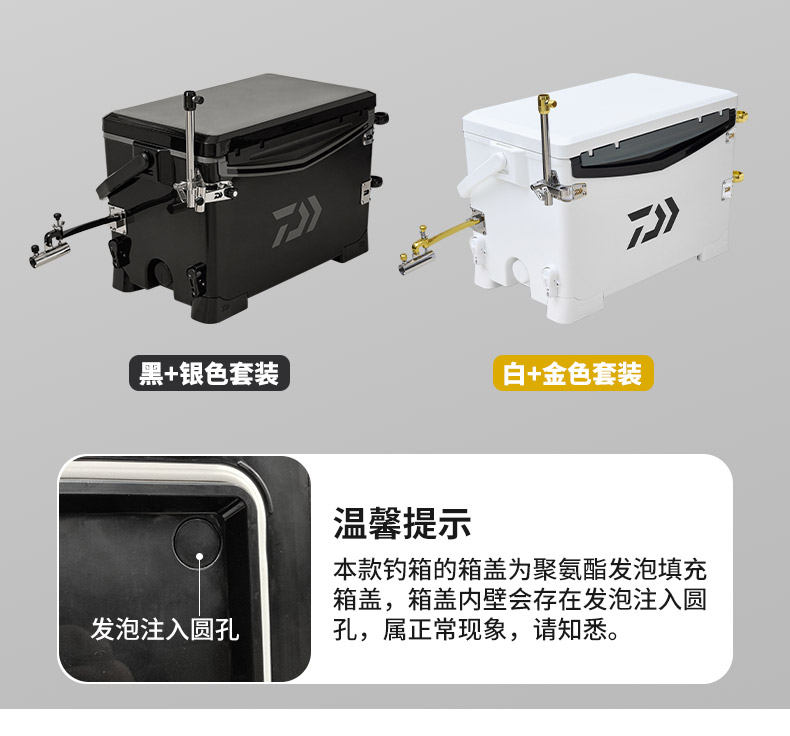 黑+银色套装

白+金色套装

发泡注入圆孔

温馨提示

本款钓箱的箱盖为聚氨酯发泡填充箱盖，箱盖内壁会存在发泡注入圆孔，属正常现象，请知悉。