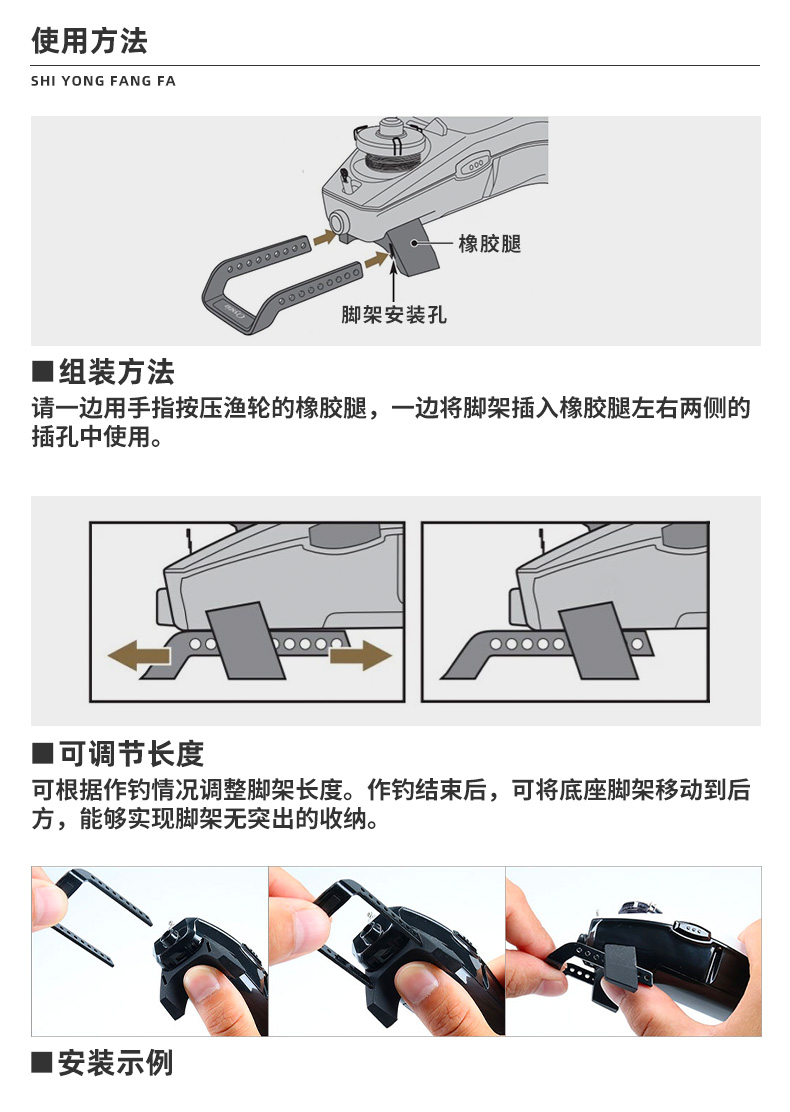 使用方法

SHI YONG FANG FA

橡胶腿

脚架安装孔

■组装方法

请一边用手指按压渔轮的橡胶腿，一边将脚架插入橡胶腿左右两侧的插孔中使用。

■可调节长度

可根据作钓情况调整脚架长度。作钓结束后，可将底座脚架移动到后方，能够实现脚架无突出的收纳。

■安装示例