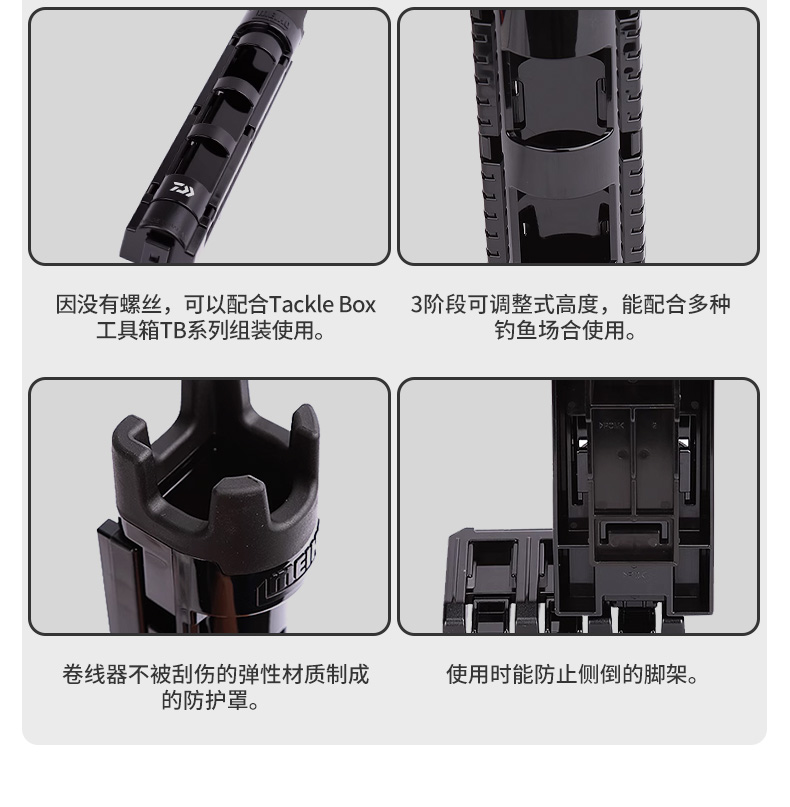 因没有螺丝，可以配合Tackle Box工具箱TB系列组装使用。

3阶段可调整式高度，能配合多种钓鱼场合使用。

卷线器不被刮伤的弹性材质制成的防护罩。

使用时能防止侧倒的脚架。