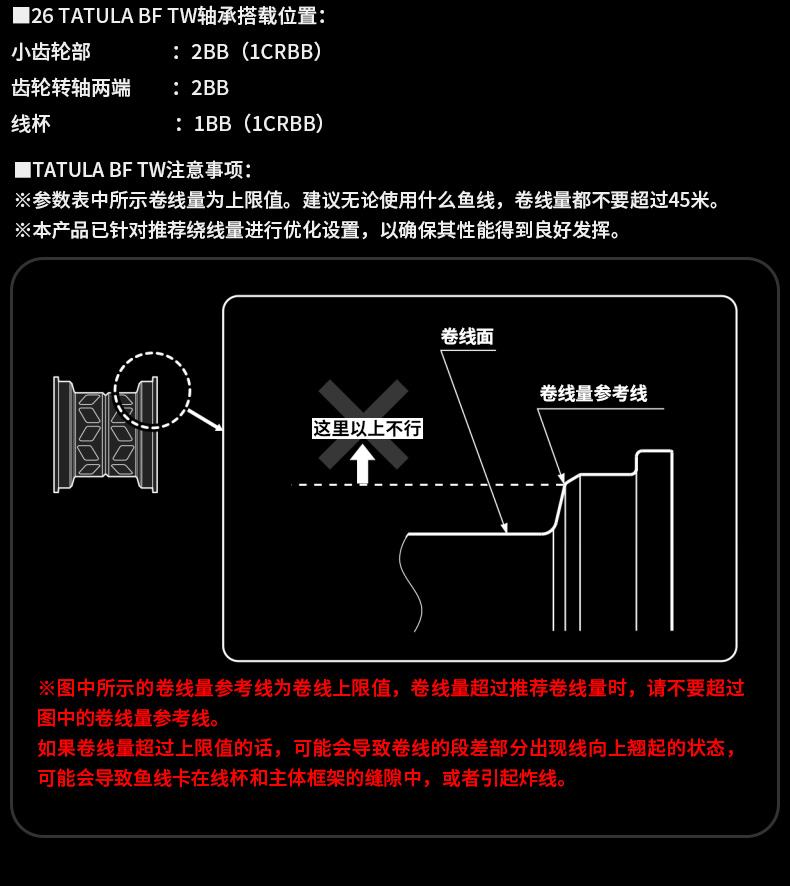 ■26 TATULA BF TW轴承搭载位置：
小齿轮部　：2BB（1CRBB）
齿轮转轴两端　：2BB
线杯　：1BB（1CRBB）

■TATULA BF TW注意事项：
※参数表中所示卷线量为上限值。建议无论使用什么鱼线，卷线量都不要超过45米。
※本产品已针对推荐绕线量进行优化设置，以确保其性能得到良好发挥。

卷线面
卷线量参考线
这里以上不行

※图中所示的卷线量参考线为卷线上限值，卷线量超过推荐卷线量时，请不要超过图中的卷线量参考线。
如果卷线量超过上限值的话，可能会导致卷线的段差部分出现线向上翘起的状态，可能会导致鱼线卡在线杯和主体框架的缝隙中，或者引起炸线。