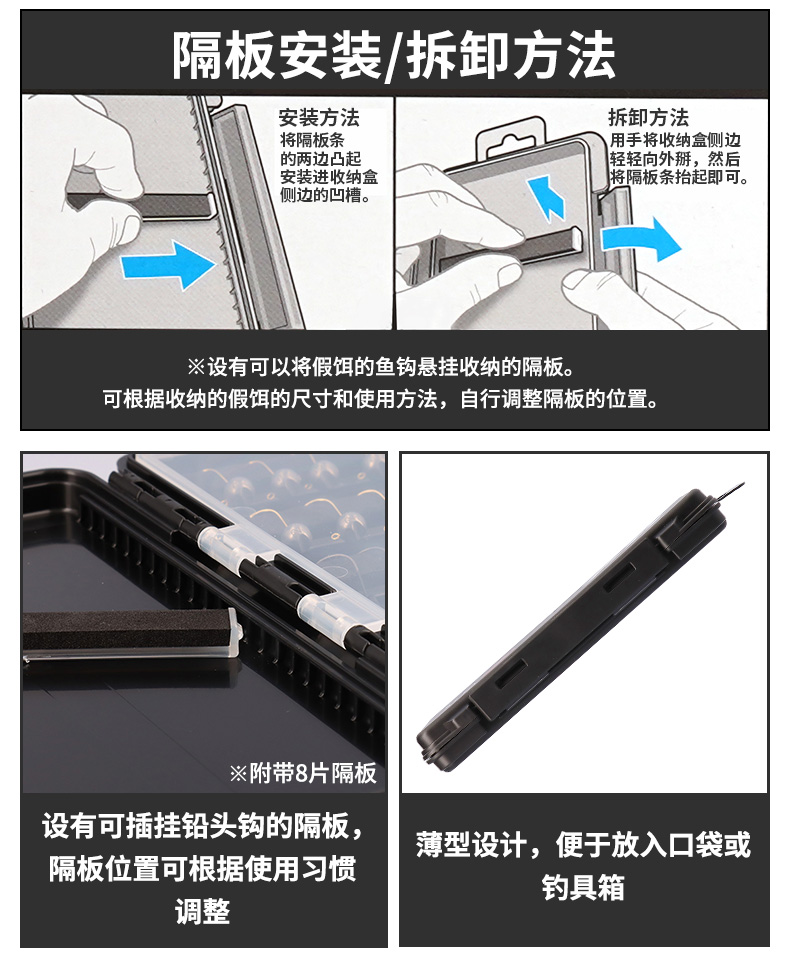 隔板安装/拆卸方法

安装方法
将隔板条的两边凸起安装进收纳盒侧边的凹槽。

拆卸方法
用手将收纳盒侧边轻轻向外掰，然后将隔板条抬起即可。

※设有可以将假饵的鱼钩悬挂收纳的隔板。
可根据收纳的假饵的尺寸和使用方法，自行调整隔板的位置。

※附带8片隔板

设有可插挂铅头钩的隔板，隔板位置可根据使用习惯调整

薄型设计，便于放入口袋或钓具箱