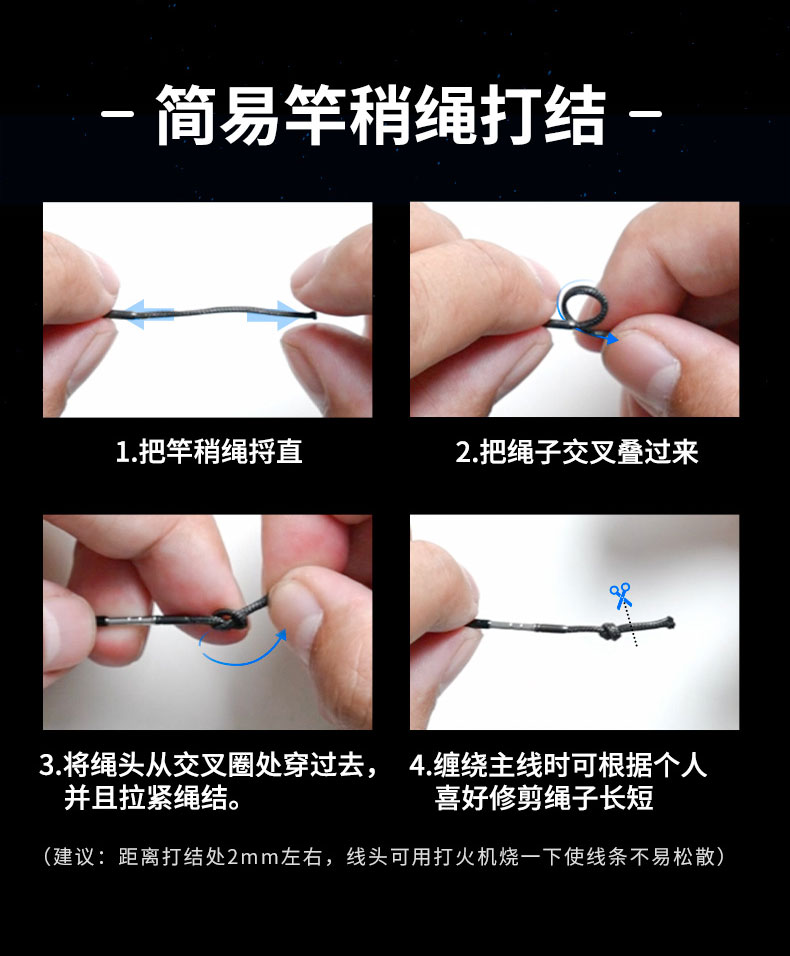 - 简易竿稍绳打结 -

1.把竿稍绳捋直

2.把绳子交叉叠过来

3.将绳头从交叉圈处穿过去，并且拉紧绳结。

4.缠绕主线时可根据个人喜好修剪绳子长短

（建议：距离打结处2mm左右，线头可用打火机烧一下使线条不易松散）