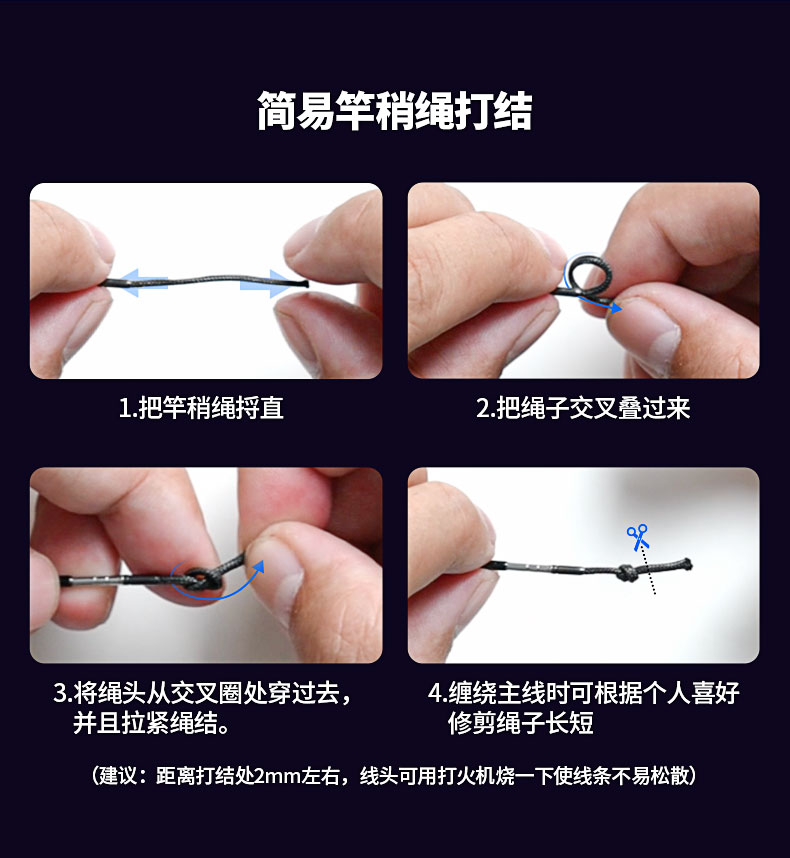 简易竿稍绳打结

1.把竿稍绳捋直

2.把绳子交叉叠过来

3.将绳头从交叉圈处穿过去，并且拉紧绳结。

4.缠绕主线时可根据个人喜好修剪绳子长短

（建议：距离打结处2mm左右，线头可用打火机烧一下使线条不易松散）