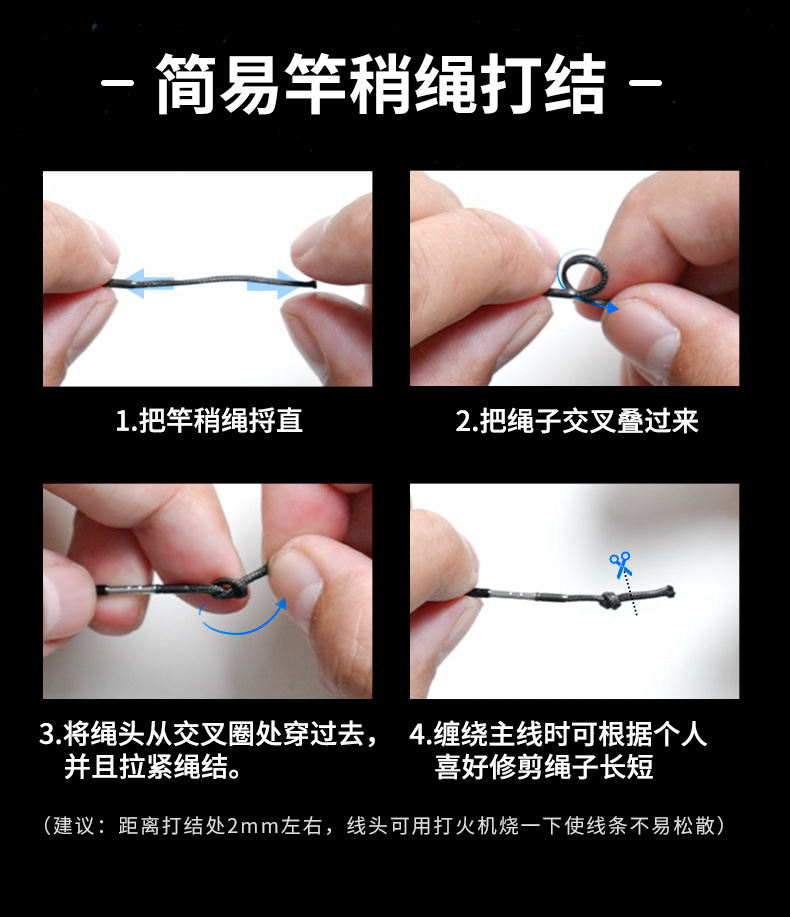 - 简易竿稍绳打结 -

1.把竿稍绳捋直

2.把绳子交叉叠过来

3.将绳头从交叉圈处穿过去，并且拉紧绳结。

4.缠绕主线时可根据个人喜好修剪绳子长短

（建议：距离打结处2mm左右，线头可用打火机烧一下使线条不易松散）