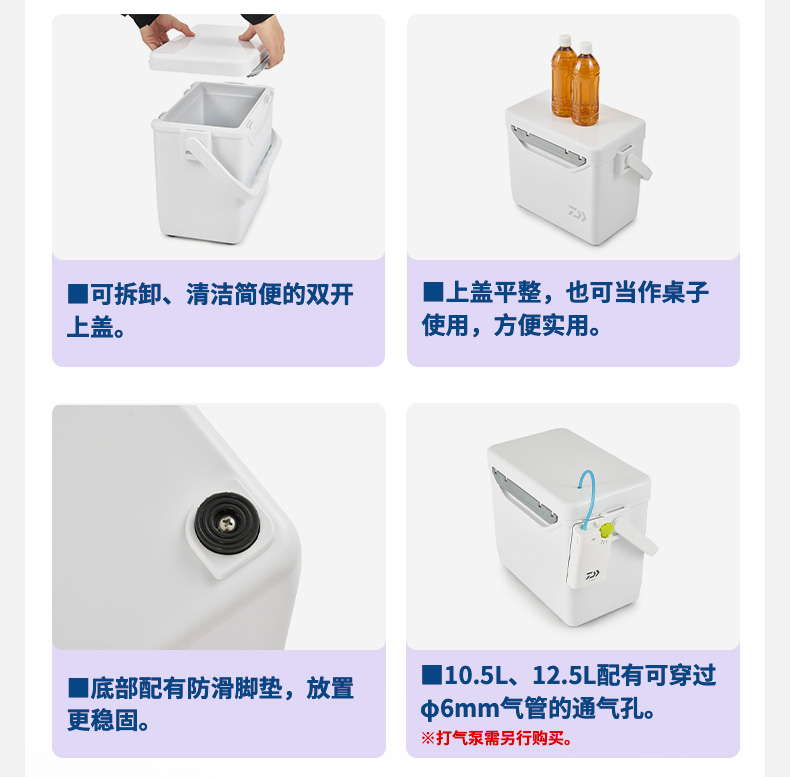 ■可拆卸、清洁简便的双开上盖。

■上盖平整，也可当作桌子使用，方便实用。

■底部配有防滑脚垫，放置更稳固。

■10.5L、12.5L配有可穿过φ6mm气管的通气孔。
※打气泵需另行购买。